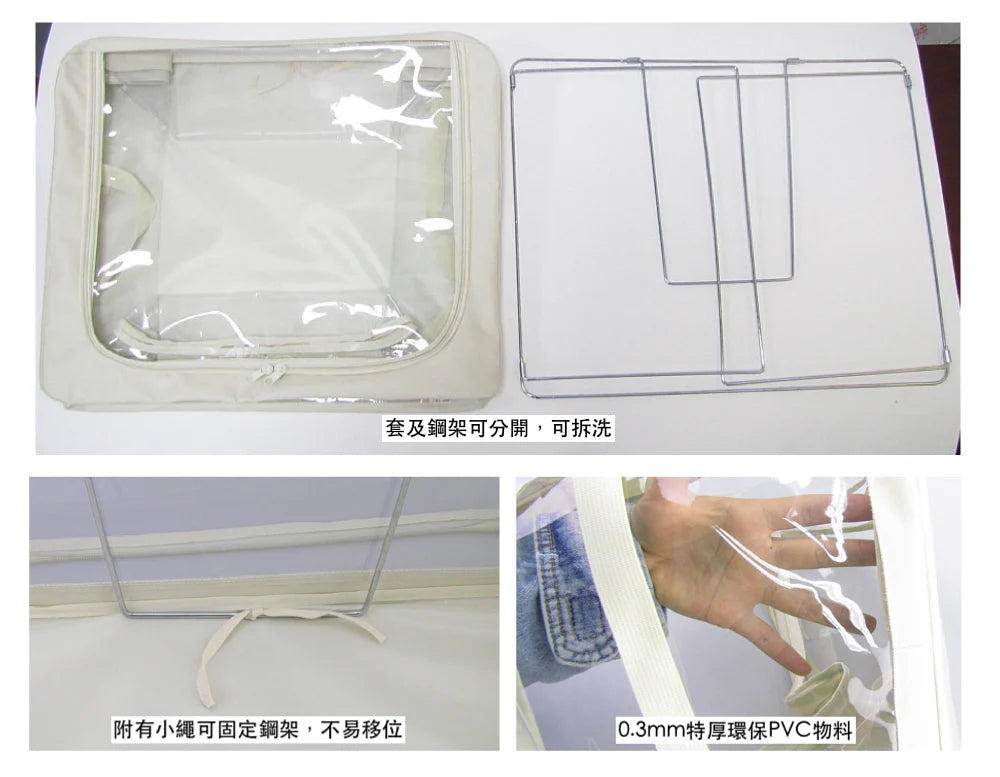 套及鋼架可分開，可拆洗

附有小繩可固定鋼架，不易移位

0.3mm特厚環保PVC物料